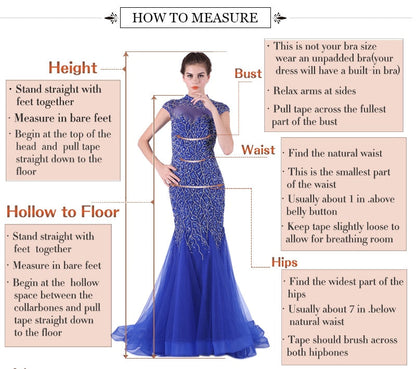 HOW TO MEASURE

Height

· Stand straight with feet together
· Measure in bare feet
· Begin at the top of the head and pull tape straight down to the floor

Hollow to Floor

· Stand straight with feet together
· Measure in bare feet
· Begin at the hollow space between the collarbones and pull tape straight down to the floor

Bust

· This is not your bra size wear an unpadded bra(your dress will have a built-in bra)
· Relax arms at sides
· Pull tape across the fullest part of the bust

Waist

· Find the natural waist
· This is the smallest part of the waist
· Usually about 1 in .above belly button
· Keep tape slightly loose to allow for breathing room

Hips

· Find the widest part of the hips
· Usually about 7 in .below natural waist
· Tape should brush across both hipbones