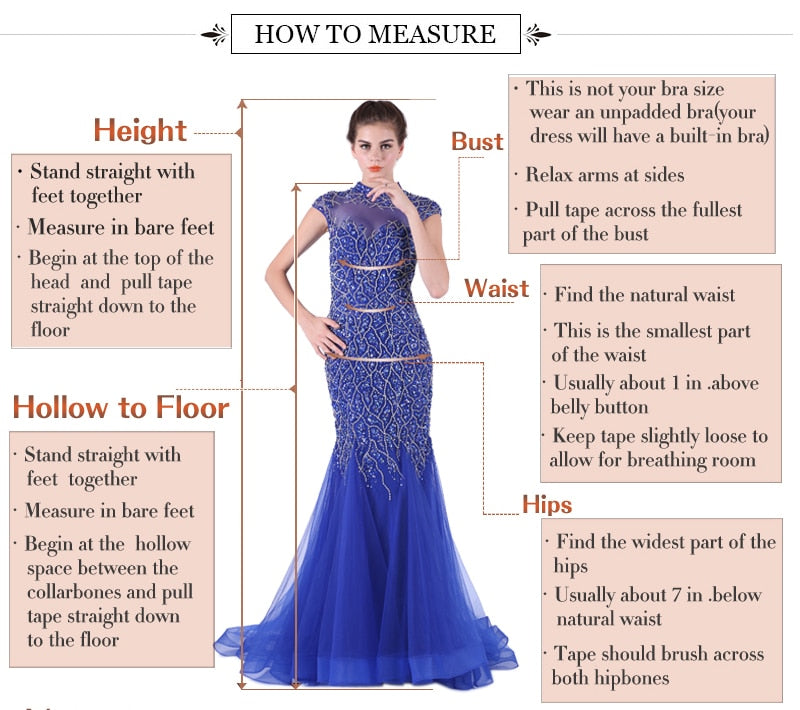 HOW TO MEASURE

Height

· Stand straight with feet together
· Measure in bare feet
· Begin at the top of the head and pull tape straight down to the floor

Hollow to Floor

· Stand straight with feet together
· Measure in bare feet
· Begin at the hollow space between the collarbones and pull tape straight down to the floor

Bust

· This is not your bra size wear an unpadded bra(your dress will have a built-in bra)
· Relax arms at sides
· Pull tape across the fullest part of the bust

Waist

· Find the natural waist
· This is the smallest part of the waist
· Usually about 1 in .above belly button
· Keep tape slightly loose to allow for breathing room

Hips

· Find the widest part of the hips
· Usually about 7 in .below natural waist
· Tape should brush across both hipbones