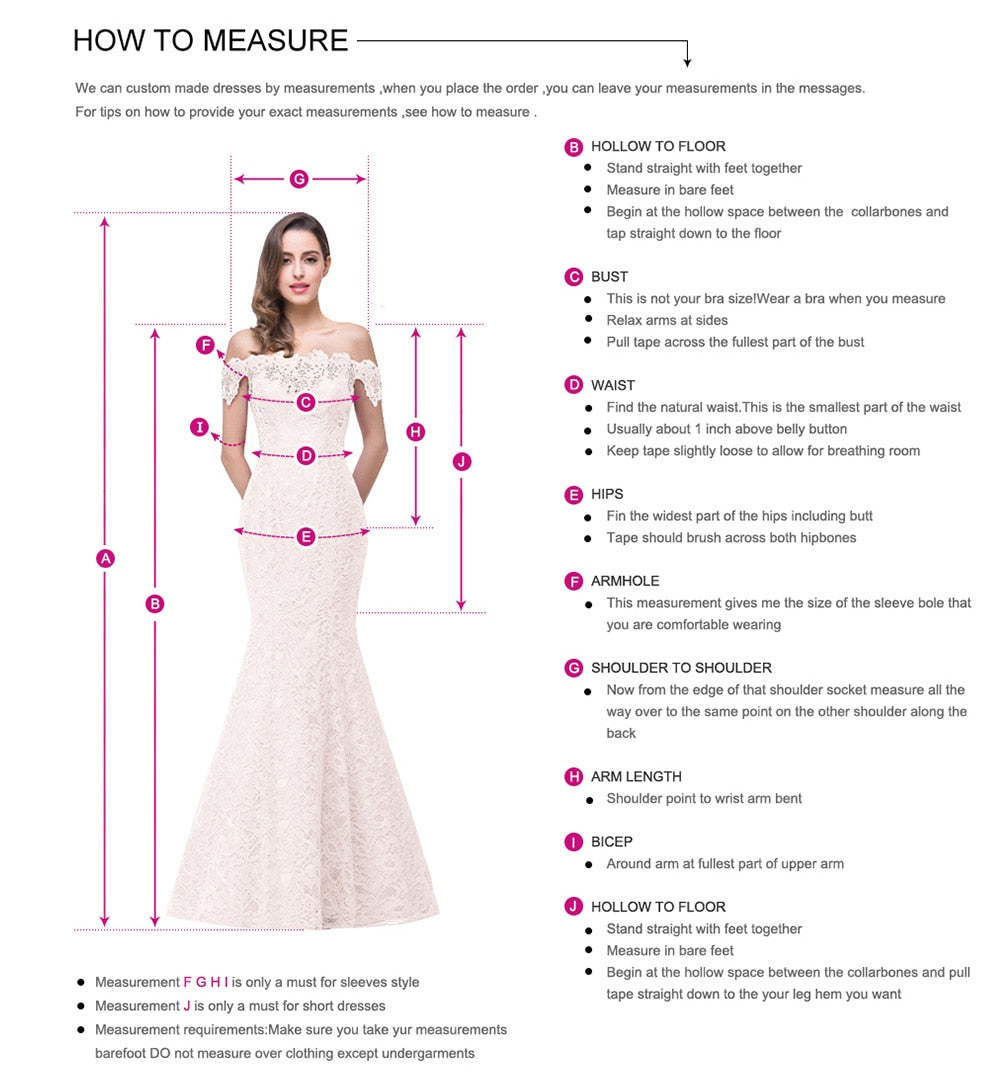 HOW TO MEASURE

We can custom made dresses by measurements ,when you place the order ,you can leave your measurements in the messages.
For tips on how to provide your exact measurements ,see how to measure .

G
F
C
I
D
H
J
E
A
B

- Measurement F G H I is only a must for sleeves style
- Measurement J is only a must for short dresses
- Measurement requirements:Make sure you take yur measurements barefoot DO not measure over clothing except undergarments

B HOLLOW TO FLOOR
- Stand straight with feet together
- Measure in bare feet
- Begin at the hollow space between the collarbones and tap straight down to the floor

C BUST
- This is not your bra size!Wear a bra when you measure
- Relax arms at sides
- Pull tape across the fullest part of the bust

D WAIST
- Find the natural waist.This is the smallest part of the waist
- Usually about 1 inch above belly button
- Keep tape slightly loose to allow for breathing room

E HIPS
- Fin the widest part of the hips including butt
- Tape should brush across both hipbones

F ARMHOLE
- This measurement gives me the size of the sleeve bole that you are comfortable wearing

G SHOULDER TO SHOULDER
- Now from the edge of that shoulder socket measure all the way over to the same point on the other shoulder along the back

H ARM LENGTH
- Shoulder point to wrist arm bent

I BICEP
- Around arm at fullest part of upper arm

J HOLLOW TO FLOOR
- Stand straight with feet together
- Measure in bare feet
- Begin at the hollow space between the collarbones and pull tape straight down to the your leg hem you want