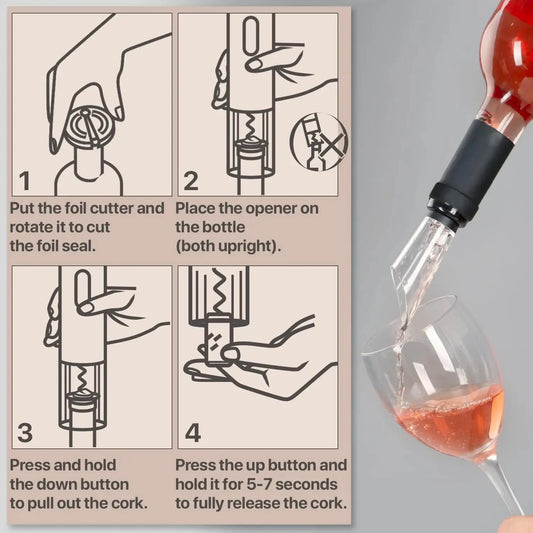 1

Put the foil cutter and rotate it to cut the foil seal.

2

Place the opener on the bottle (both upright).

3

Press and hold the down button to pull out the cork.

4

Press the up button and hold it for 5-7 seconds to fully release the cork.