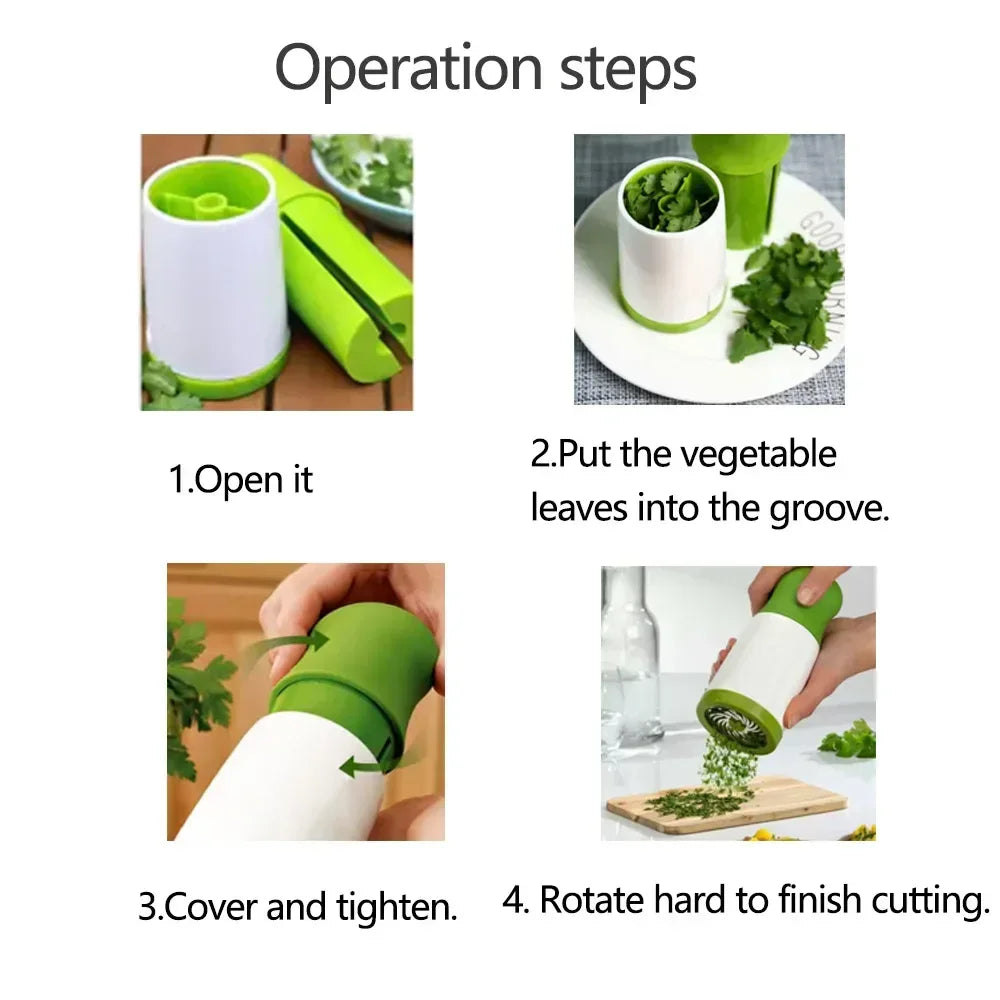 Operation steps

1.Open it

2.Put the vegetable leaves into the groove.

3.Cover and tighten.

4. Rotate hard to finish cutting.